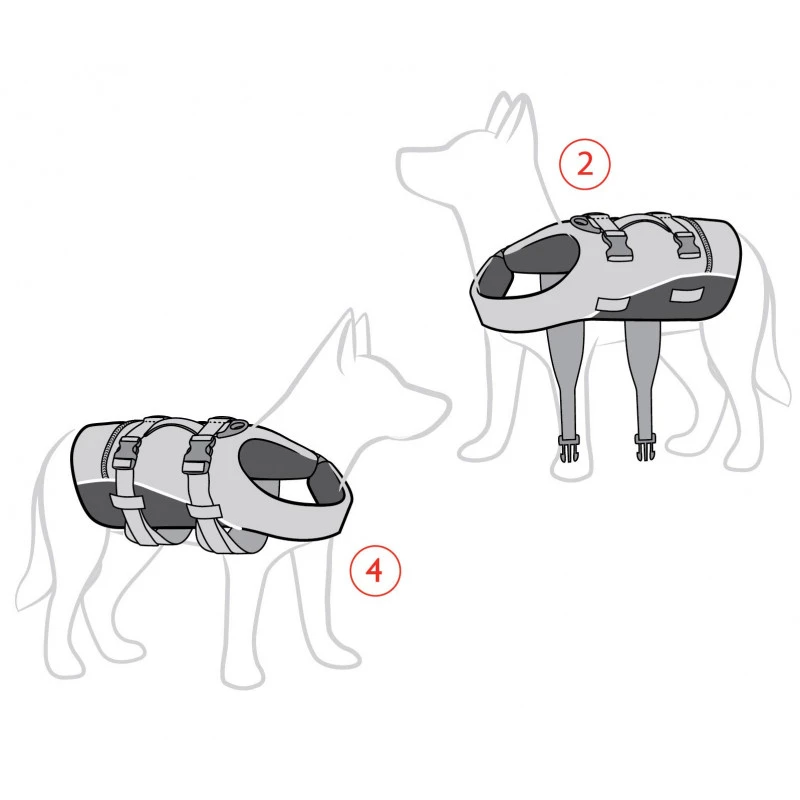 2

4